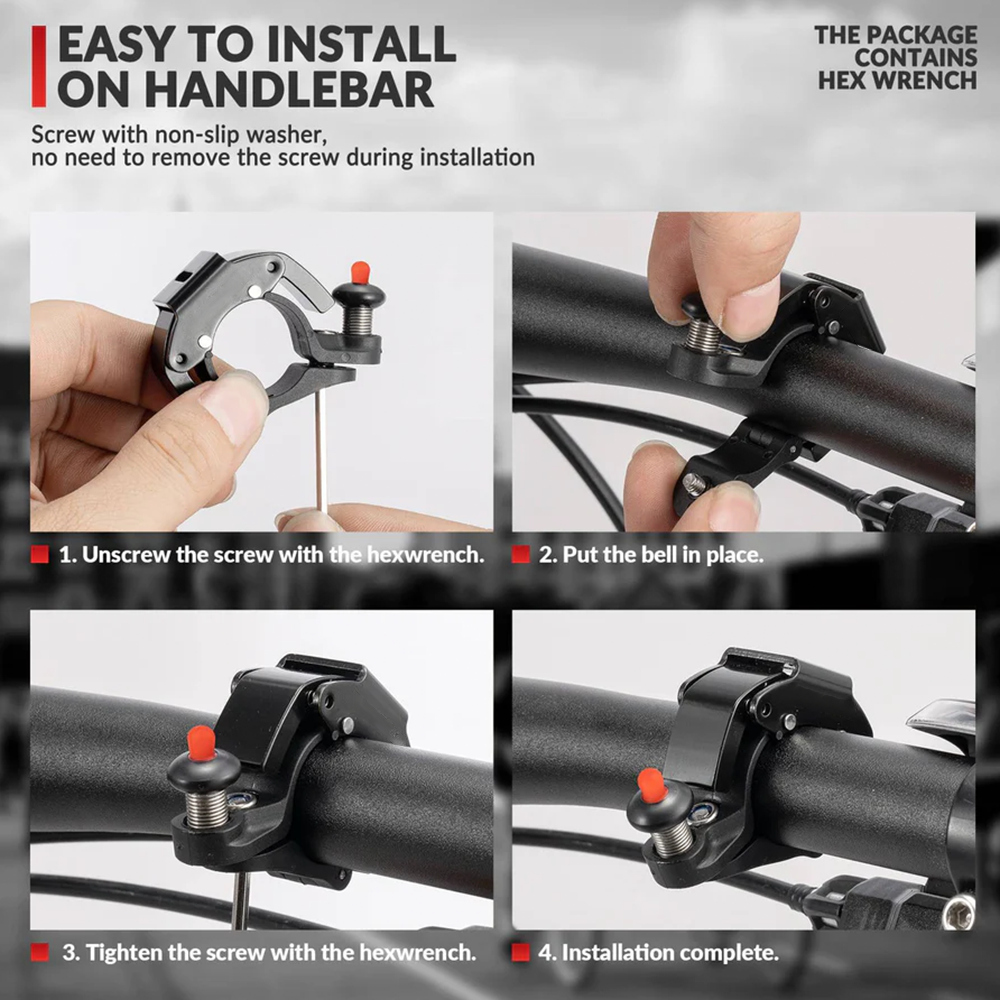 EASY TO INSTALL ON HANDLEBAR

THE PACKAGE CONTAINS HEX WRENCH

Screw with non-slip washer,
no need to remove the screw during installation

1. Unscrew the screw with the hexwrench.

2. Put the bell in place.

3. Tighten the screw with the hexwrench.

4. Installation complete.