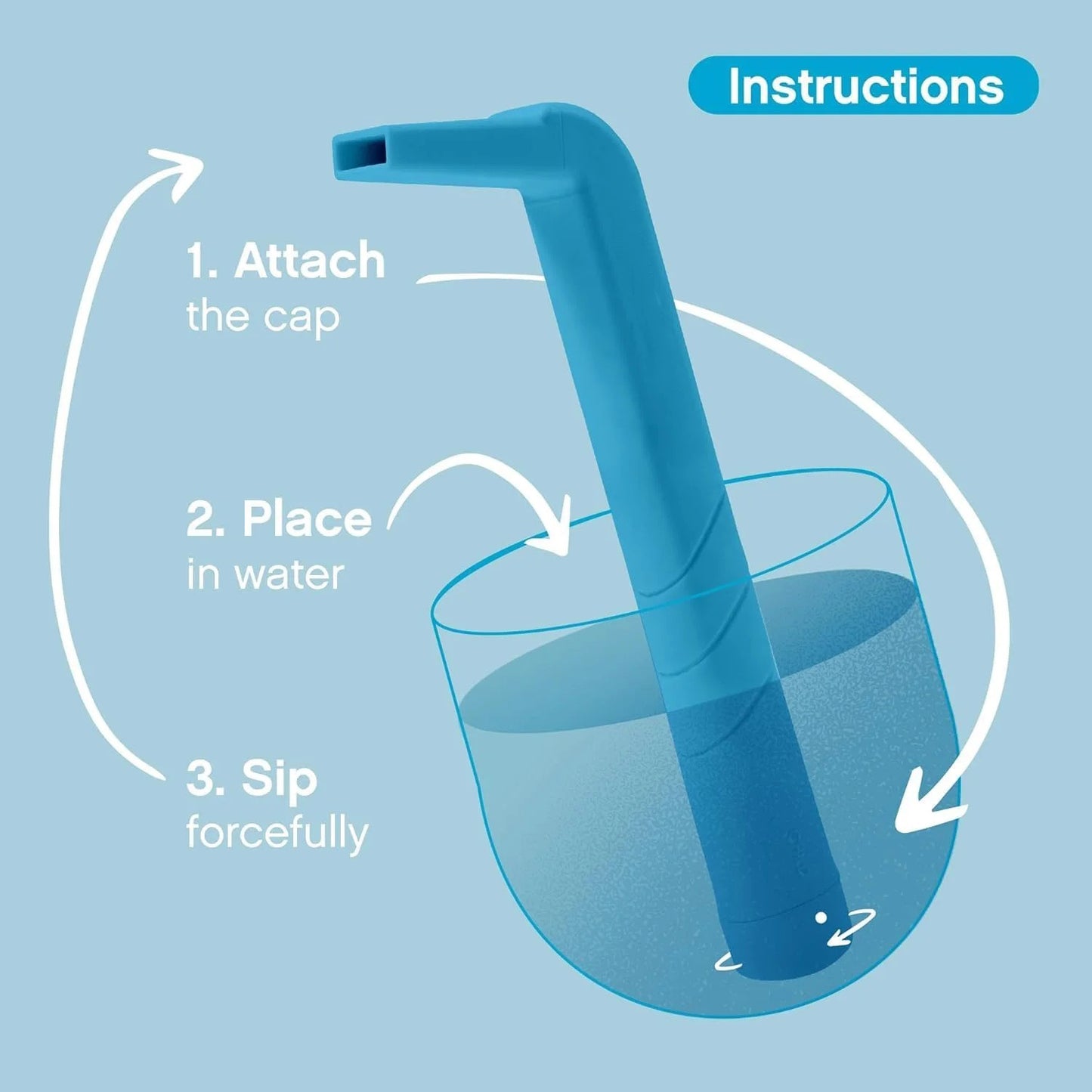 Instructions

1. Attach the cap

2. Place in water

3. Sip forcefully