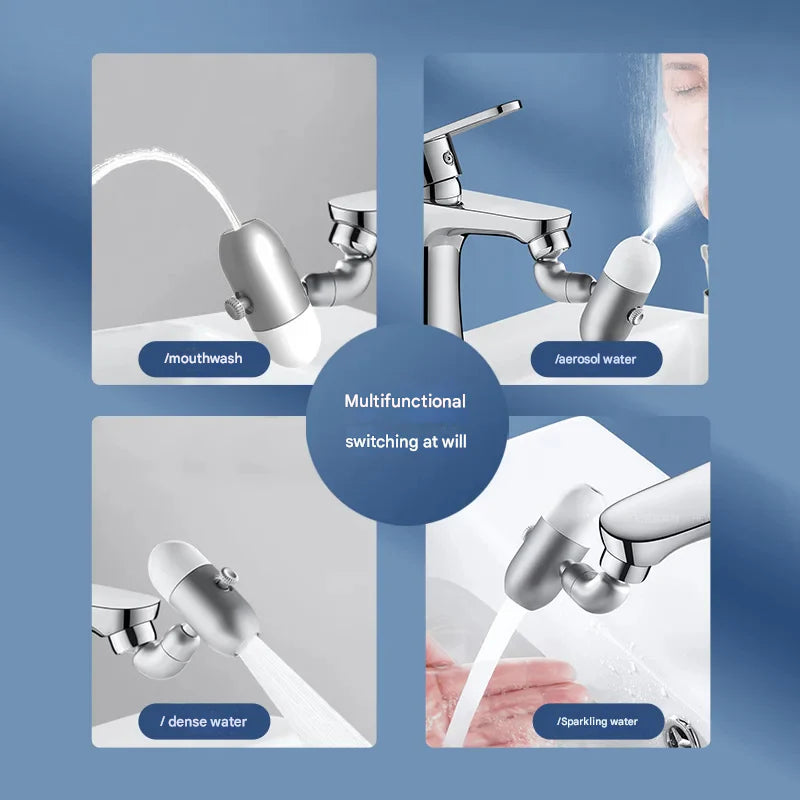 /mouthwash

/aerosol water

Multifunctional

switching at will

/ dense water

/Sparkling water