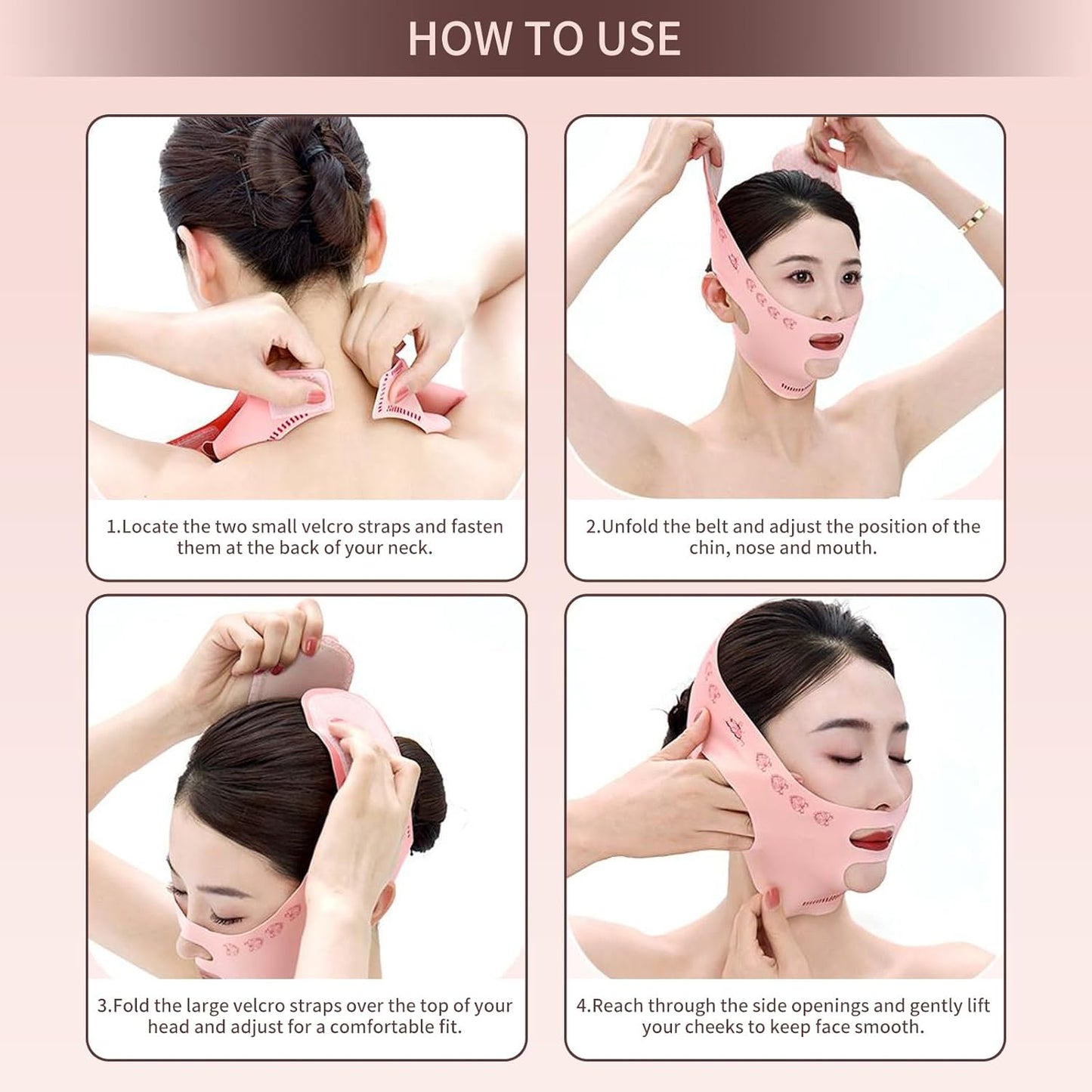 HOW TO USE

1.Locate the two small velcro straps and fasten them at the back of your neck.

2.Unfold the belt and adjust the position of the chin, nose and mouth.

3.Fold the large velcro straps over the top of your head and adjust for a comfortable fit.

4.Reach through the side openings and gently lift your cheeks to keep face smooth.