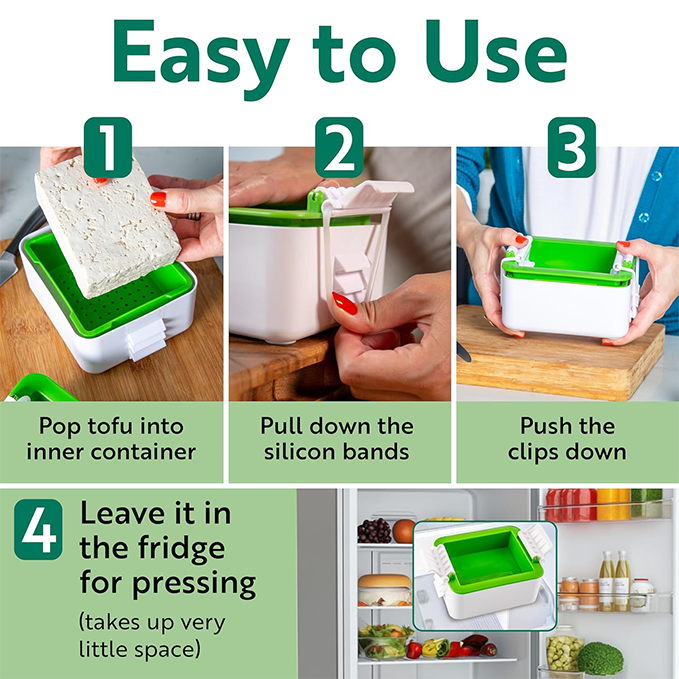 Easy to Use

1

Pop tofu into inner container

2

Pull down the silicon bands

3

Push the clips down

4

Leave it in the fridge for pressing

(takes up very little space)