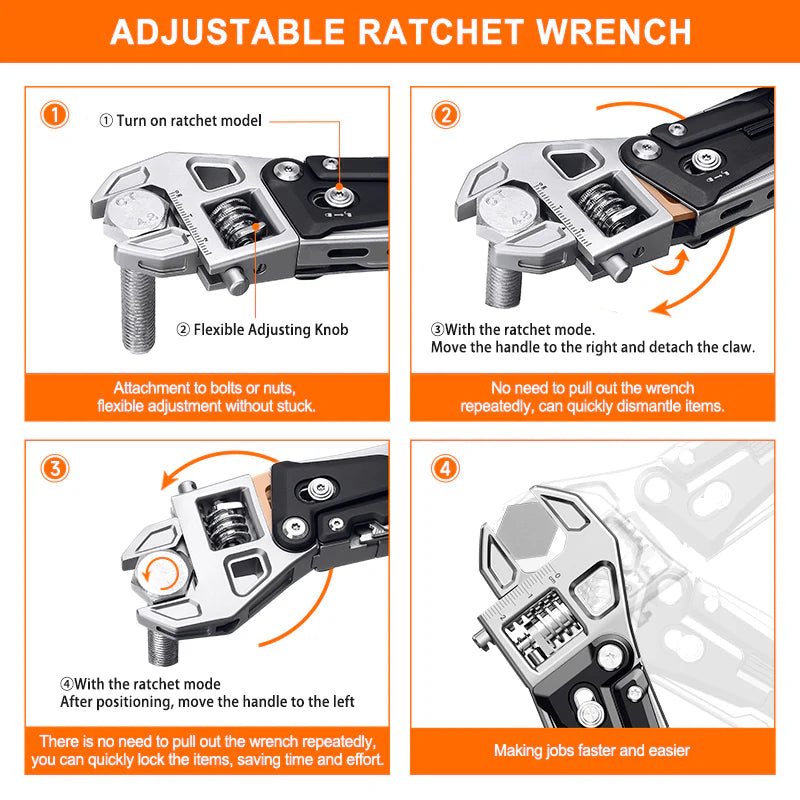 ADJUSTABLE RATCHET WRENCH

1

① Turn on ratchet model

② Flexible Adjusting Knob

Attachment to bolts or nuts, flexible adjustment without stuck.

2

③With the ratchet mode.
Move the handle to the right and detach the claw.

No need to pull out the wrench repeatedly, can quickly dismantle items.

3

④With the ratchet mode
After positioning, move the handle to the left

There is no need to pull out the wrench repeatedly, you can quickly lock the items, saving time and effort.

4

Making jobs faster and easier