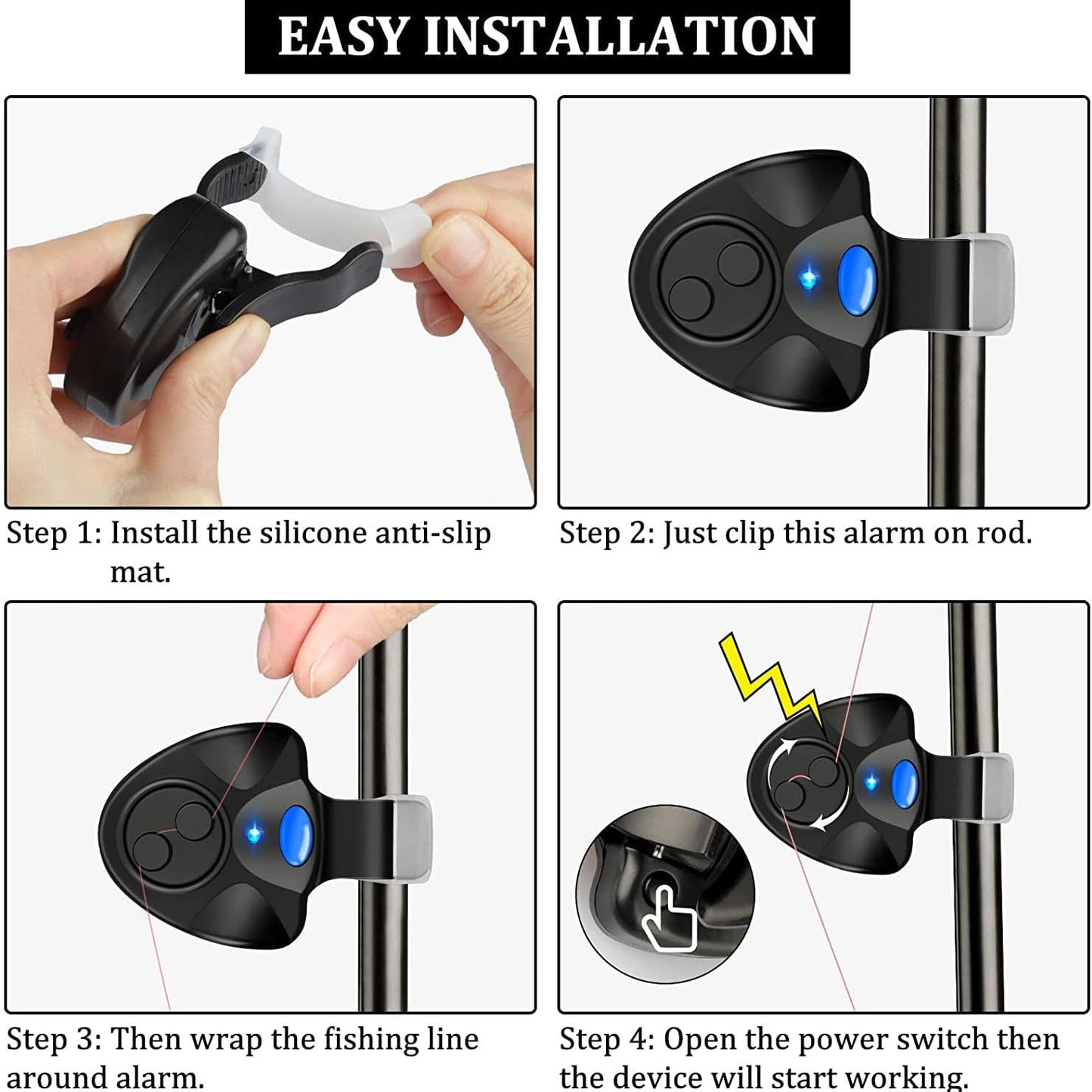 EASY INSTALLATION

Step 1: Install the silicone anti-slip mat.

Step 2: Just clip this alarm on rod.

Step 3: Then wrap the fishing line around alarm.

Step 4: Open the power switch then the device will start working.