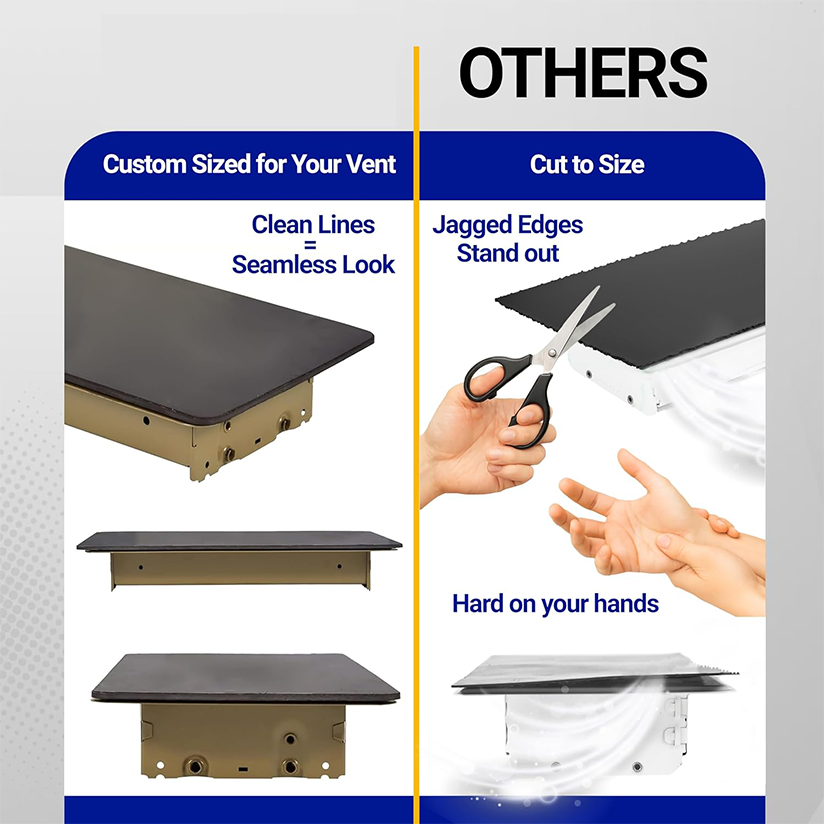 OTHERS

Custom Sized for Your Vent

Clean Lines
=
Seamless Look

Cut to Size

Jagged Edges
Stand out

Hard on your hands