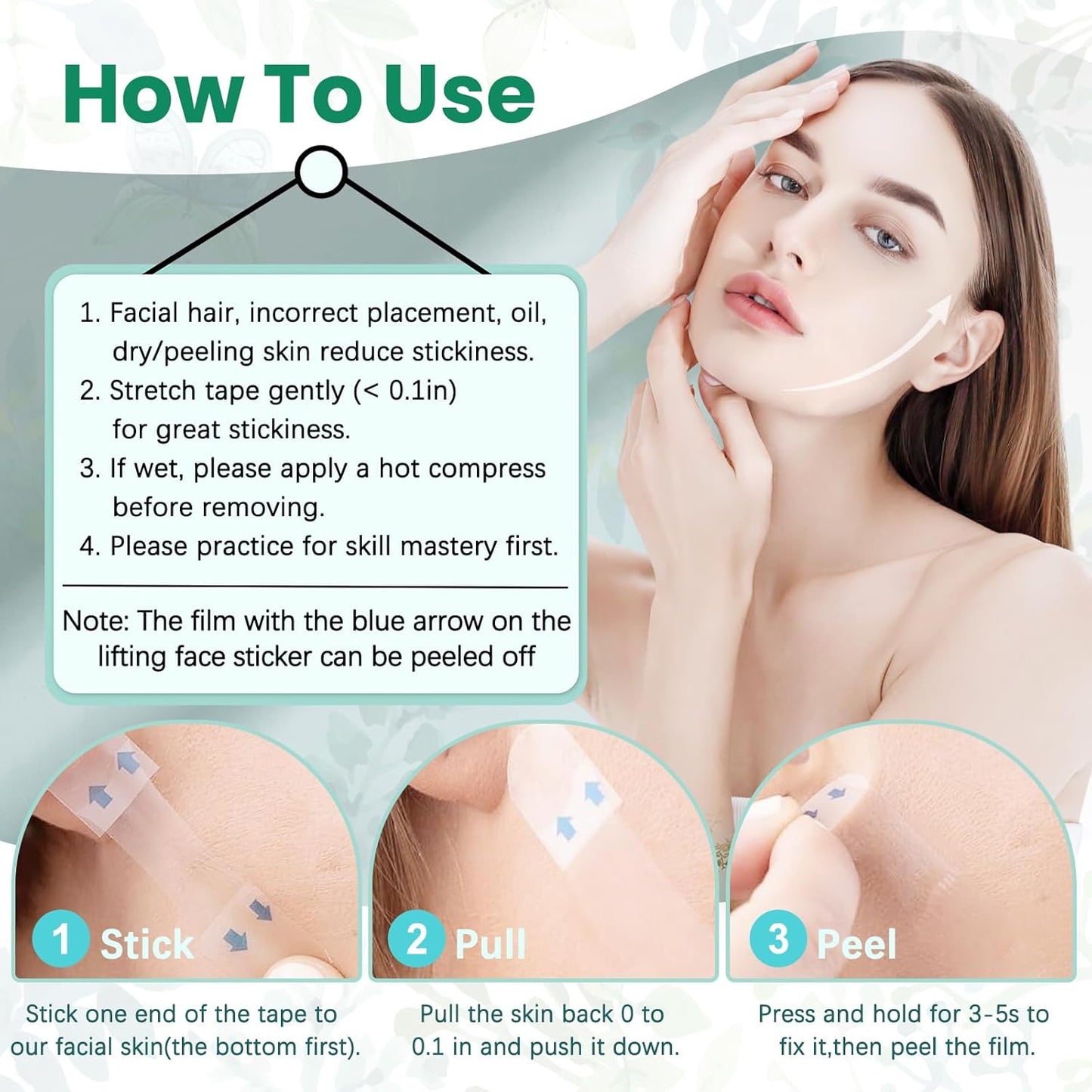 How To Use

1. Facial hair, incorrect placement, oil, dry/peeling skin reduce stickiness.
2. Stretch tape gently (< 0.1in) for great stickiness.
3. If wet, please apply a hot compress before removing.
4. Please practice for skill mastery first.

Note: The film with the blue arrow on the lifting face sticker can be peeled off

1 Stick

Stick one end of the tape to our facial skin(the bottom first).

2 Pull

Pull the skin back 0 to 0.1 in and push it down.

3 Peel

Press and hold for 3-5s to fix it,then peel the film.