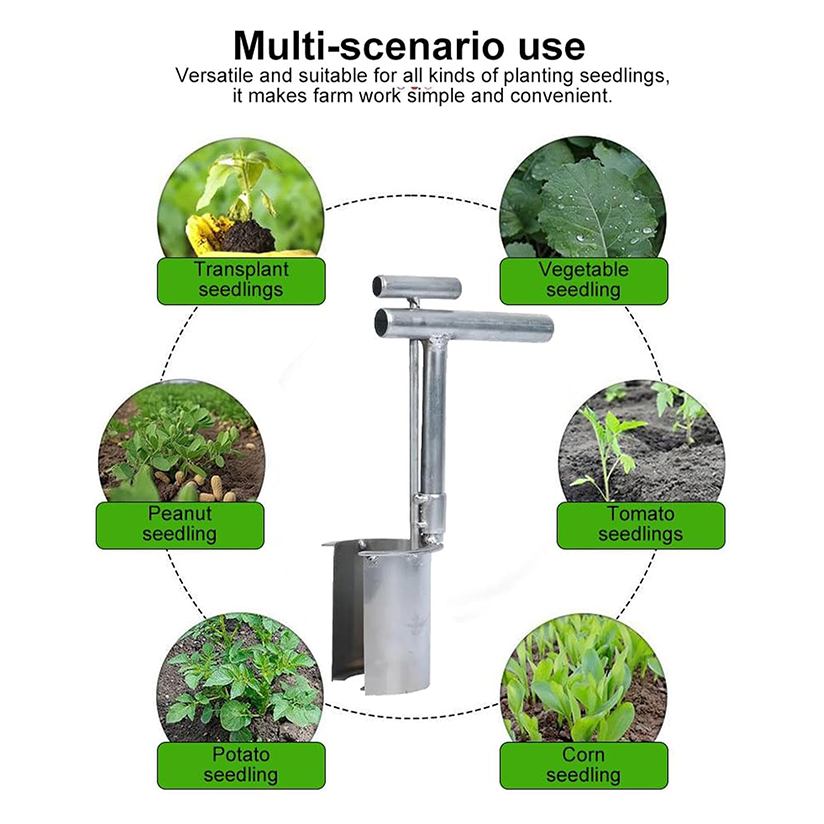 Multi-scenario use
Versatile and suitable for all kinds of planting seedlings, it makes farm work simple and convenient.

Transplant seedlings

Vegetable seedling

Peanut seedling

Tomato seedlings

Potato seedling

Corn seedling