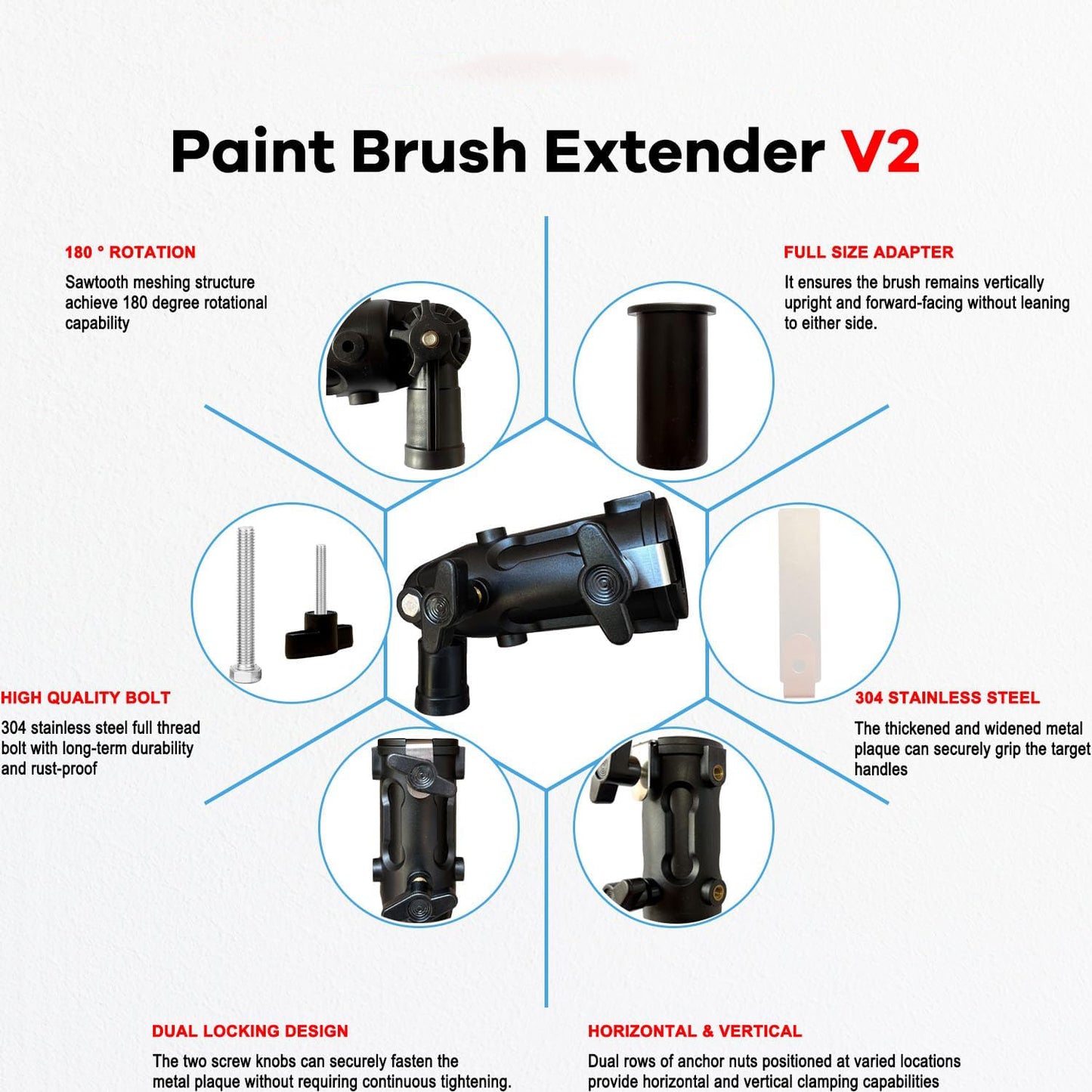 Paint Brush Extender V2

180 ° ROTATION

Sawtooth meshing structure achieve 180 degree rotational capability

FULL SIZE ADAPTER

It ensures the brush remains vertically upright and forward-facing without leaning to either side.

HIGH QUALITY BOLT

304 stainless steel full thread bolt with long-term durability and rust-proof

304 STAINLESS STEEL

The thickened and widened metal plaque can securely grip the target handles

DUAL LOCKING DESIGN

The two screw knobs can securely fasten the metal plaque without requiring continuous tightening.

HORIZONTAL & VERTICAL

Dual rows of anchor nuts positioned at varied locations provide horizontal and vertical clamping capabilities