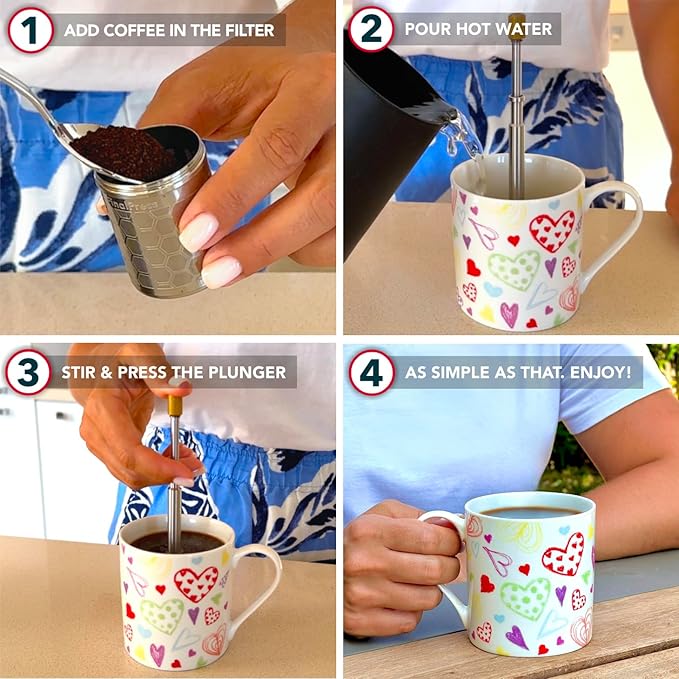 1 ADD COFFEE IN THE FILTER

FinalPress

2 POUR HOT WATER

3 STIR & PRESS THE PLUNGER

4 AS SIMPLE AS THAT. ENJOY!