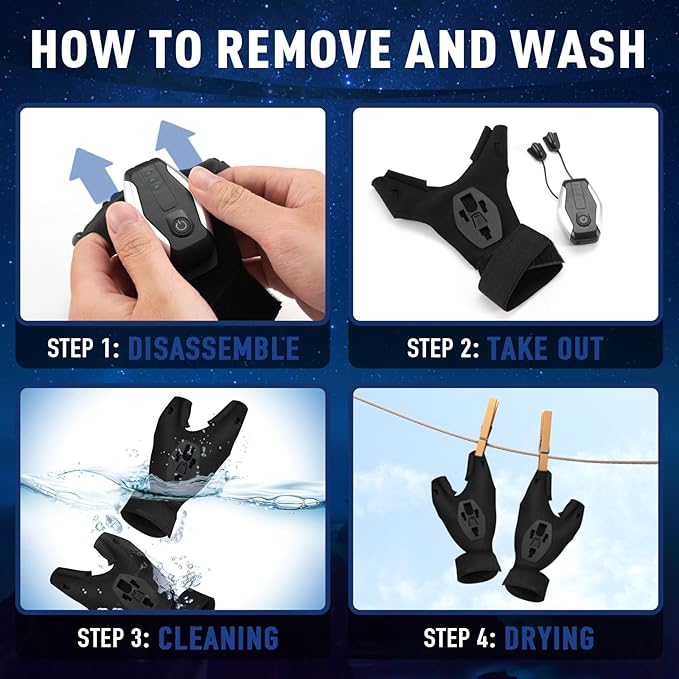 HOW TO REMOVE AND WASH

STEP 1: DISASSEMBLE

STEP 2: TAKE OUT

STEP 3: CLEANING

STEP 4: DRYING