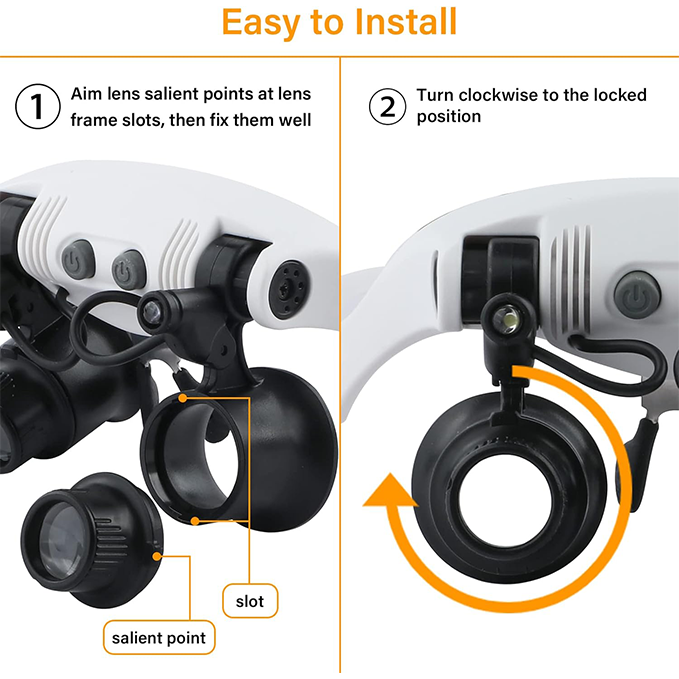 Easy to Install

1 Aim lens salient points at lens frame slots, then fix them well

slot

salient point

2 Turn clockwise to the locked position