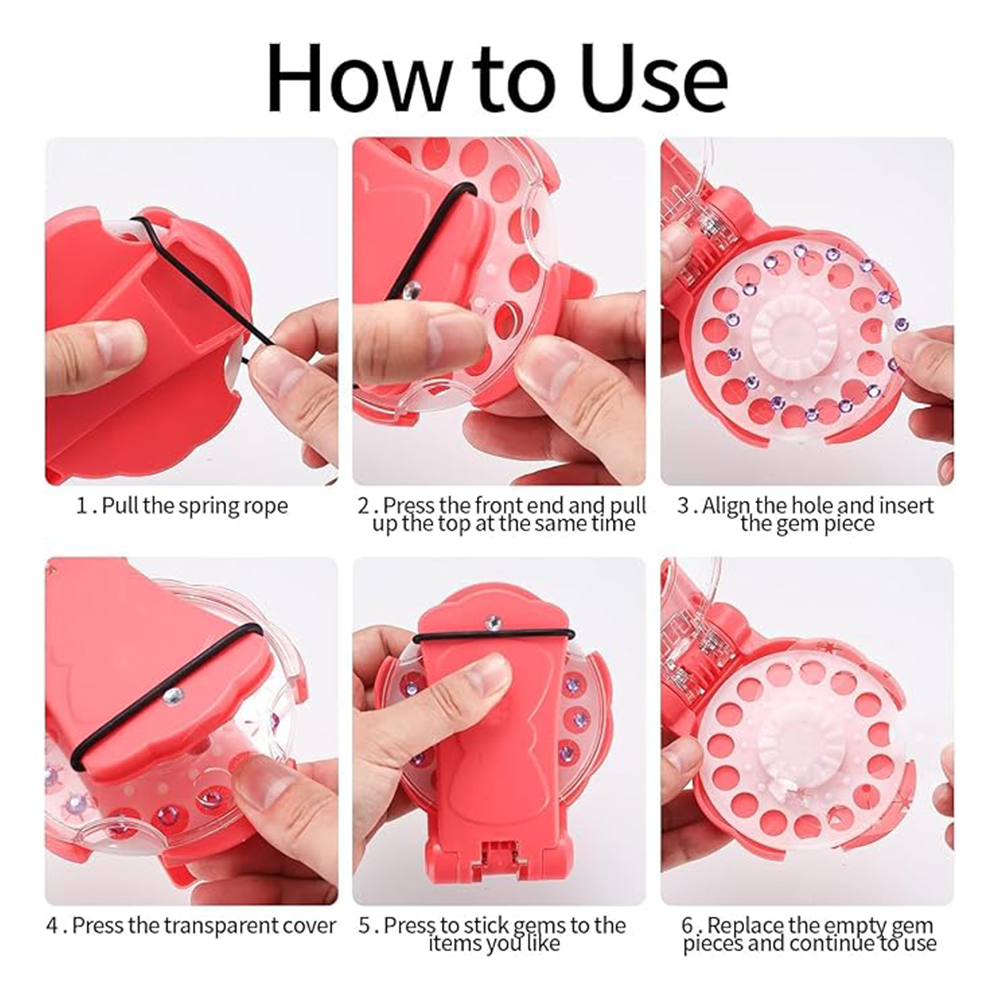 How to Use

1 . Pull the spring rope

2 . Press the front end and pull up the top at the same time

3 . Align the hole and insert the gem piece

4 . Press the transparent cover

5 . Press to stick gems to the items you like

6 . Replace the empty gem pieces and continue to use