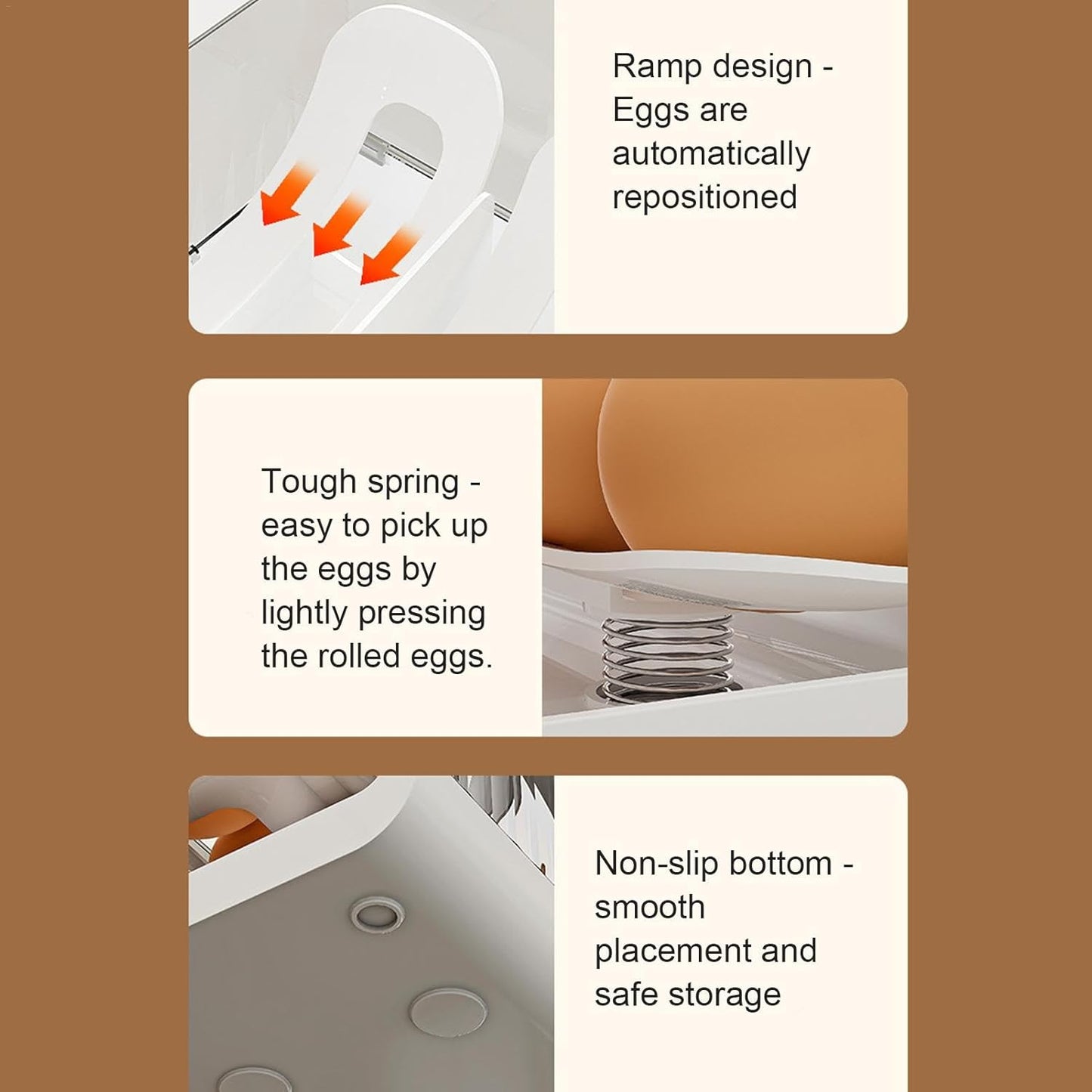 Ramp design - Eggs are automatically repositioned

Tough spring - easy to pick up the eggs by lightly pressing the rolled eggs.

Non-slip bottom - smooth placement and safe storage