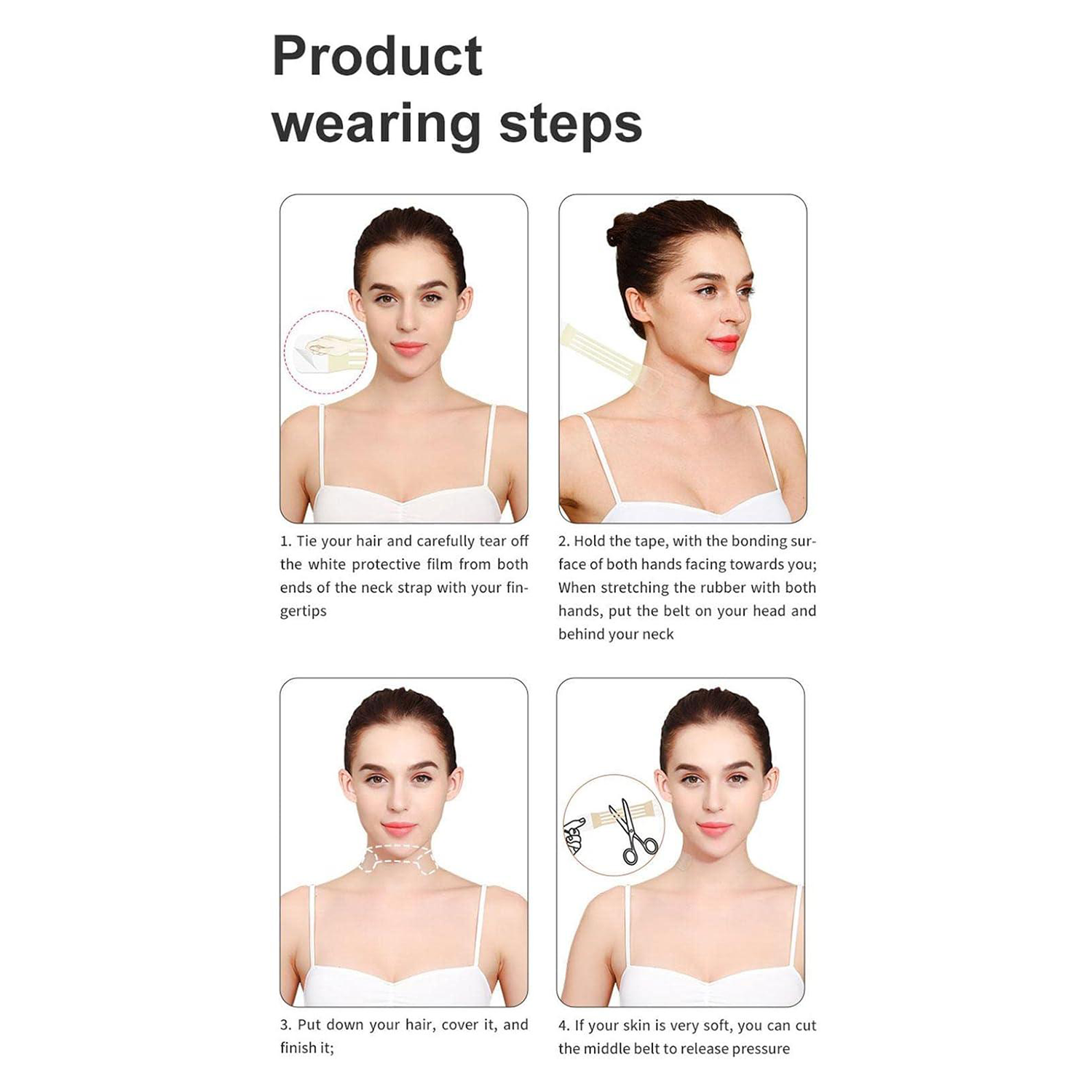 Product wearing steps

1. Tie your hair and carefully tear off the white protective film from both ends of the neck strap with your fingertips

2. Hold the tape, with the bonding surface of both hands facing towards you; When stretching the rubber with both hands, put the belt on your head and behind your neck

3. Put down your hair, cover it, and finish it;

4. If your skin is very soft, you can cut the middle belt to release pressure