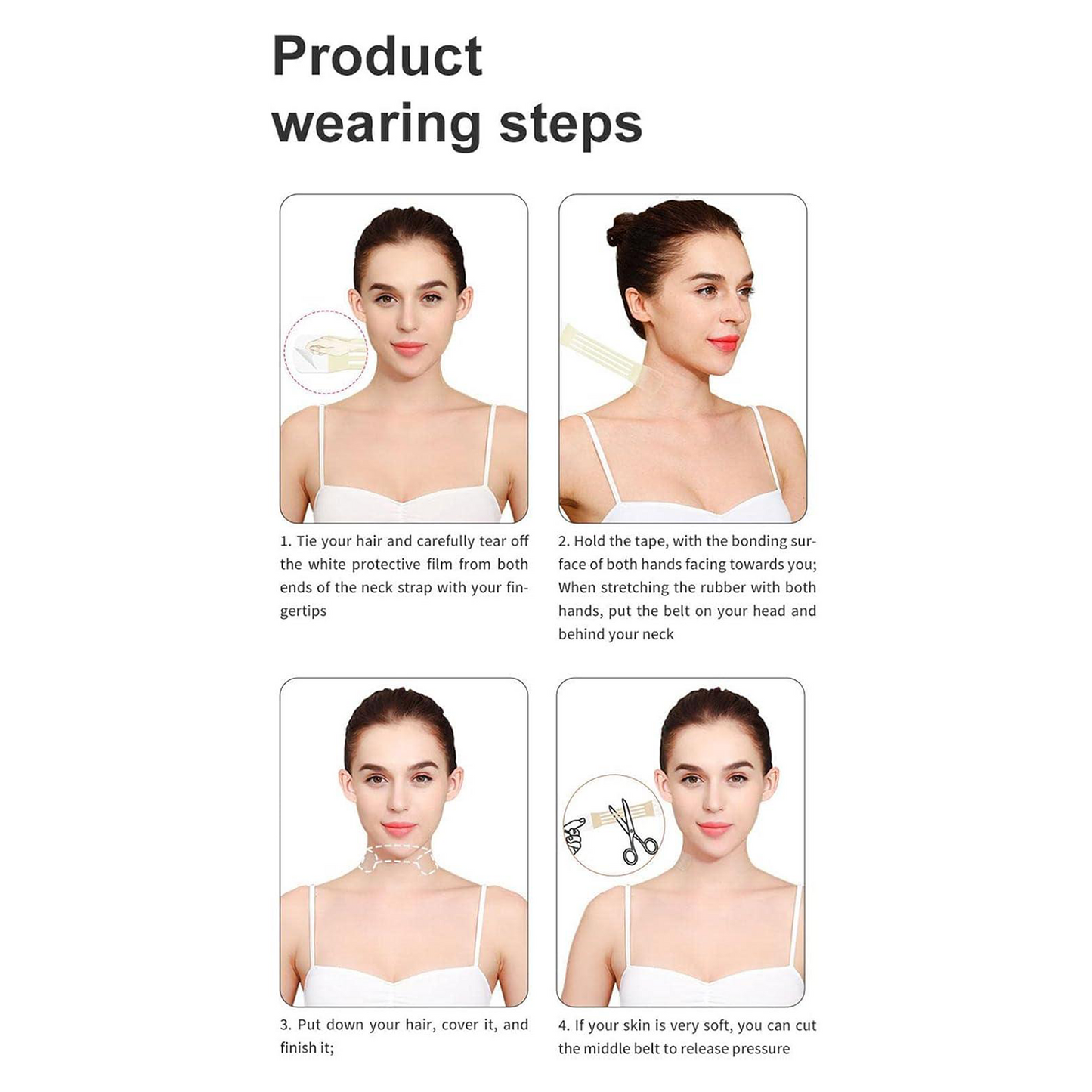 Product wearing steps

1. Tie your hair and carefully tear off the white protective film from both ends of the neck strap with your fingertips

2. Hold the tape, with the bonding surface of both hands facing towards you; When stretching the rubber with both hands, put the belt on your head and behind your neck

3. Put down your hair, cover it, and finish it;

4. If your skin is very soft, you can cut the middle belt to release pressure