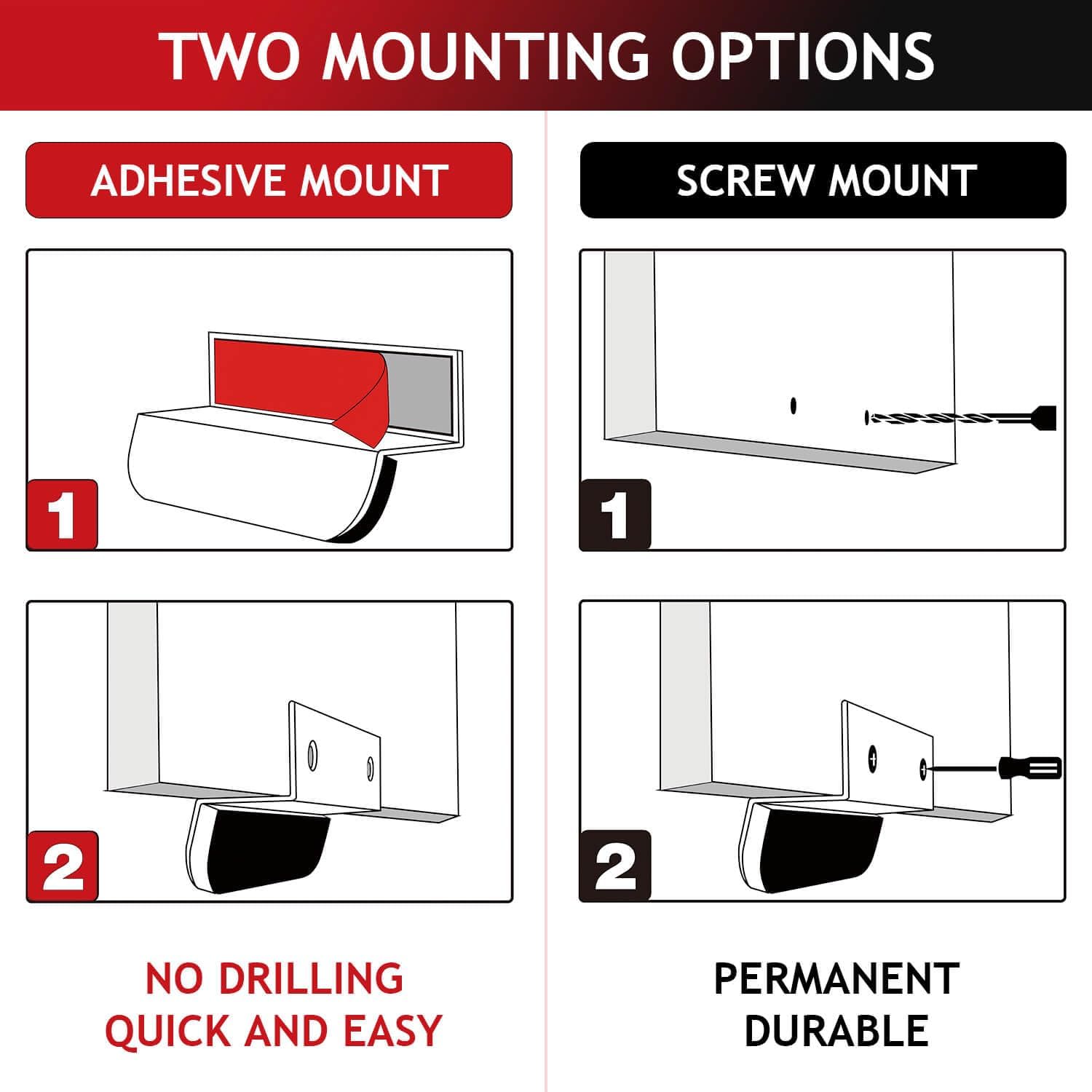 TWO MOUNTING OPTIONS

ADHESIVE MOUNT

1

2

NO DRILLING
QUICK AND EASY

SCREW MOUNT

1

2

PERMANENT
DURABLE