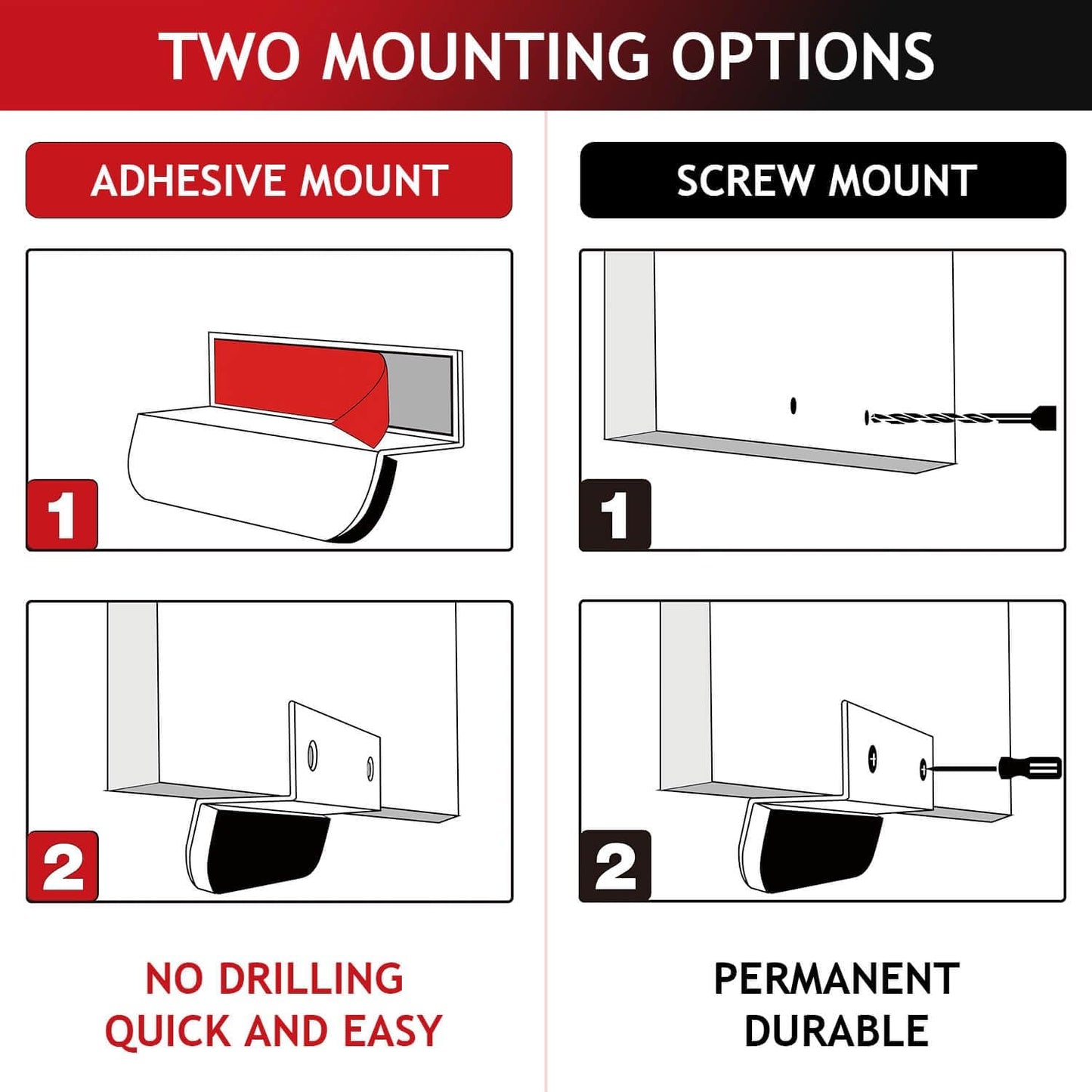 TWO MOUNTING OPTIONS

ADHESIVE MOUNT

1

2

NO DRILLING
QUICK AND EASY

SCREW MOUNT

1

2

PERMANENT
DURABLE