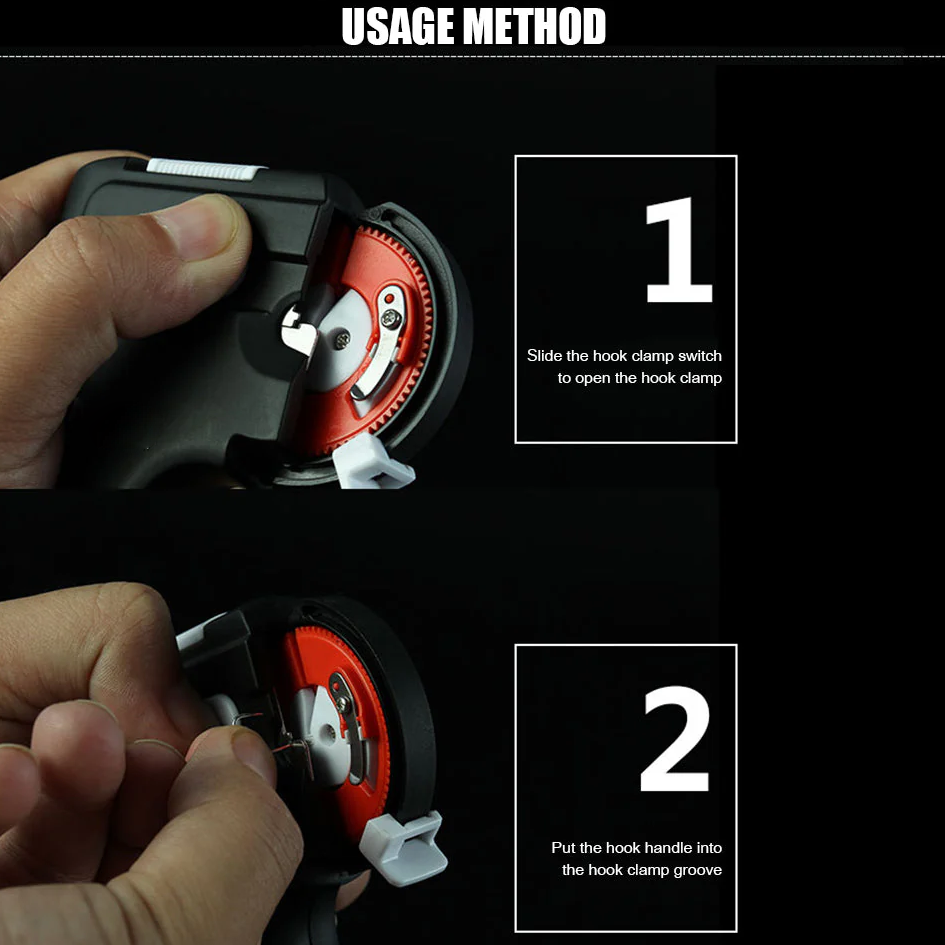 USAGE METHOD

1

Slide the hook clamp switch to open the hook clamp

2

Put the hook handle into the hook clamp groove