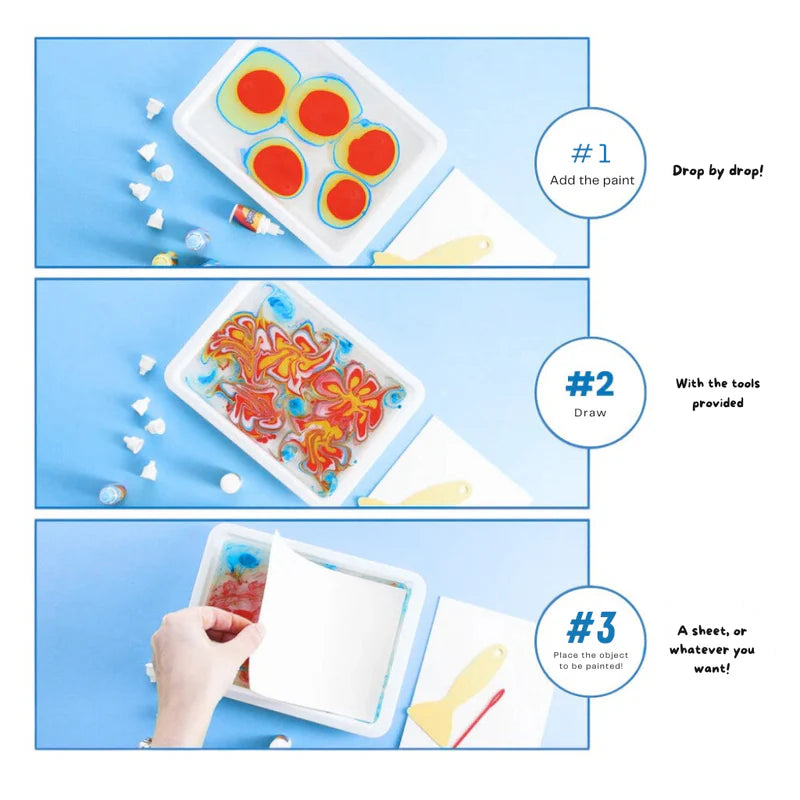 #1
Add the paint

Drop by drop!

#2
Draw

With the tools provided

#3
Place the object to be painted!

A sheet, or whatever you want!