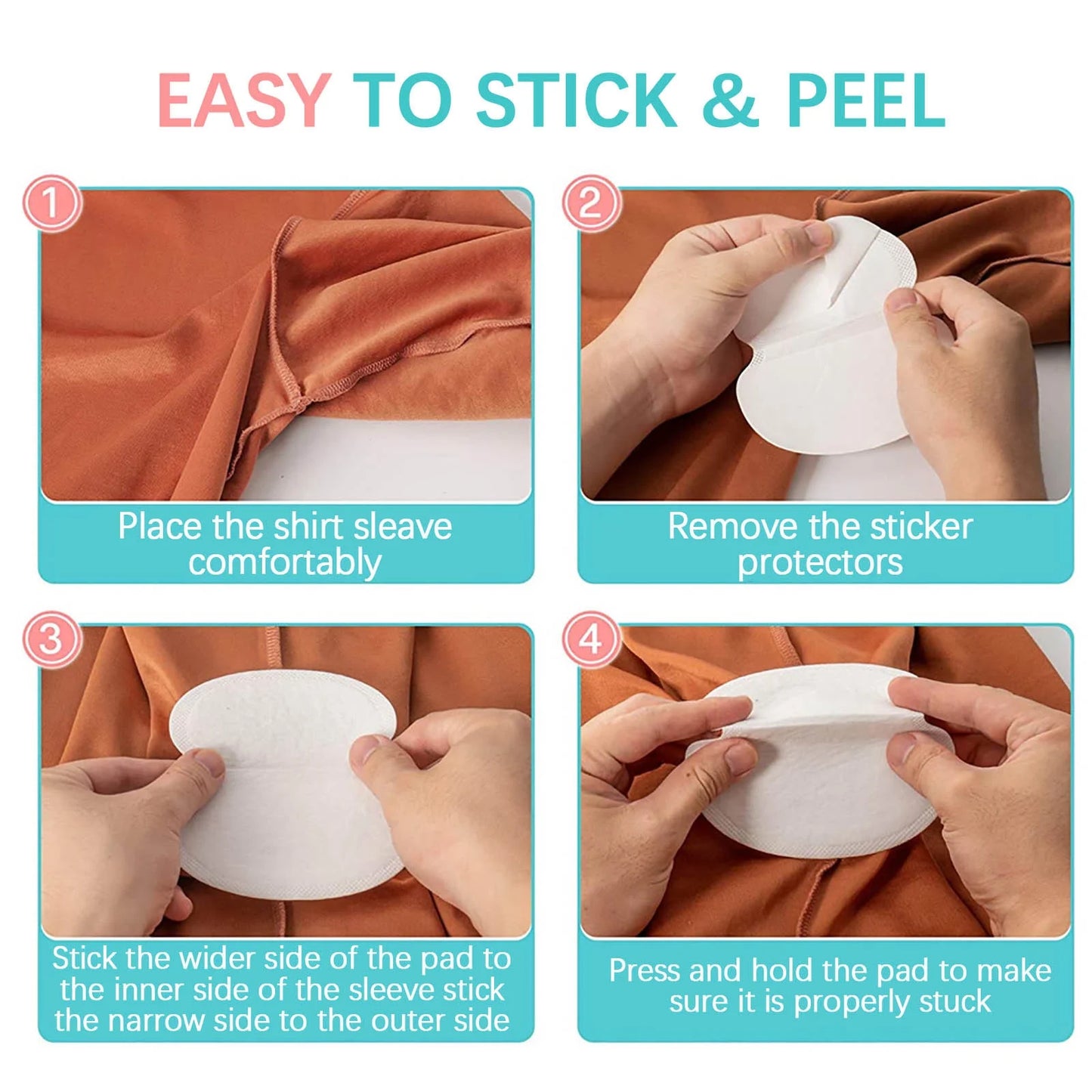 EASY TO STICK & PEEL

1

Place the shirt sleeve comfortably

2

Remove the sticker protectors

3

Stick the wider side of the pad to the inner side of the sleeve stick the narrow side to the outer side

4

Press and hold the pad to make sure it is properly stuck